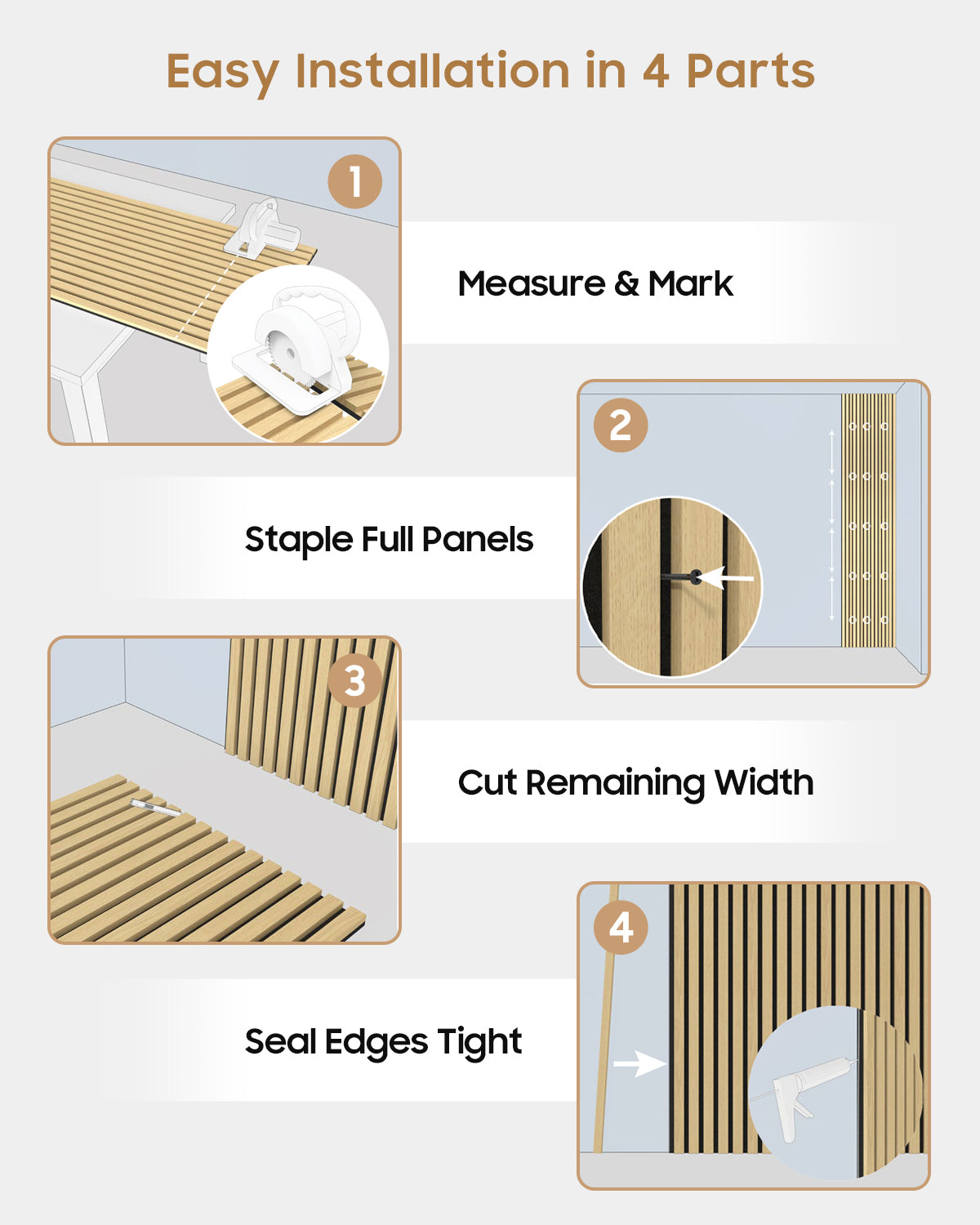 Easy Installation in 4 Parts

1

Measure & Mark

2

Staple Full Panels

3

Cut Remaining Width

4

Seal Edges Tight